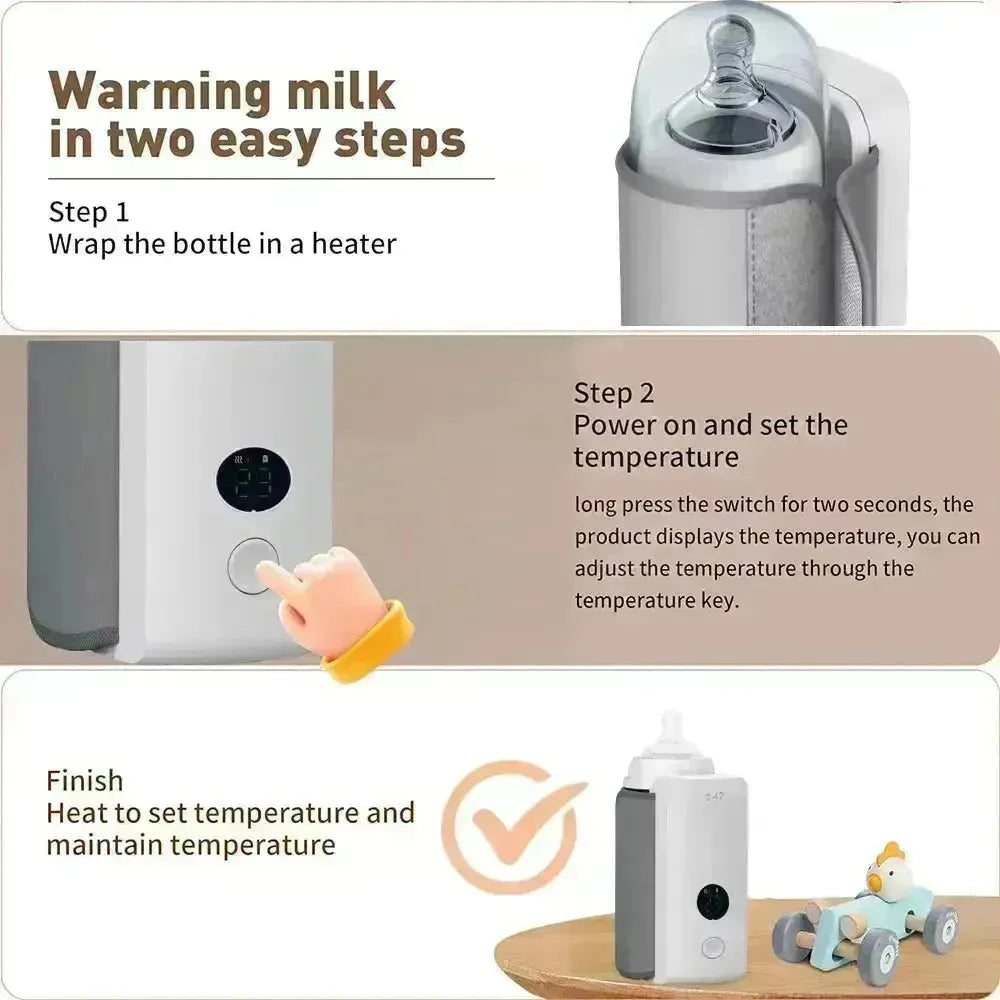 Warming milk in two easy steps

Step 1
Wrap the bottle in a heater

Step 2
Power on and set the temperature

long press the switch for two seconds, the product displays the temperature, you can adjust the temperature through the temperature key.

Finish
Heat to set temperature and maintain temperature